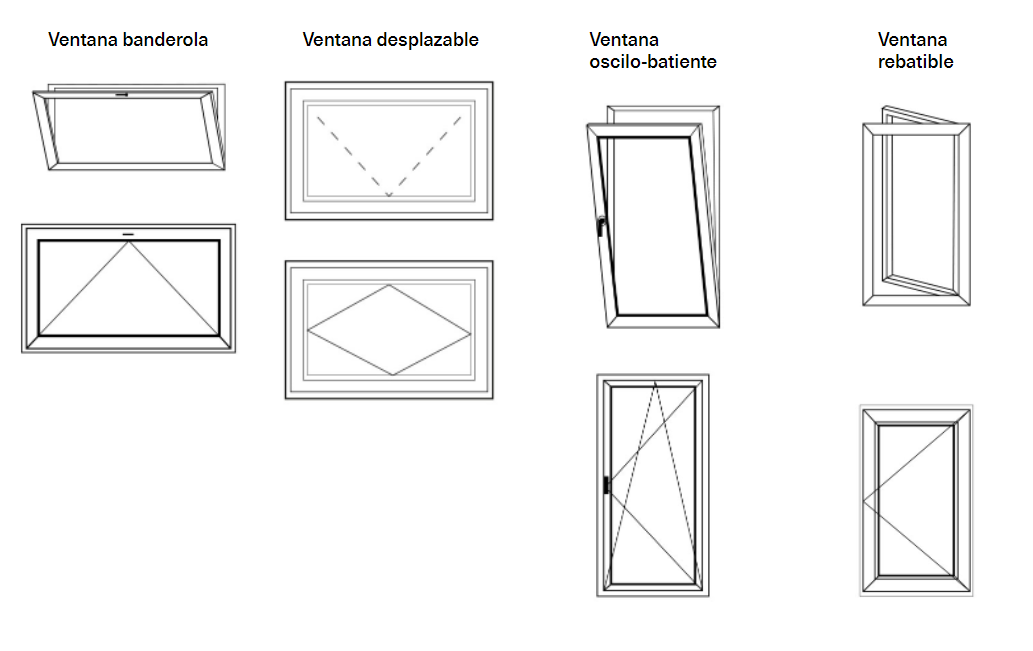 Ventana banderola

Ventana desplazable

Ventana oscilo-batiente

Ventana rebatible